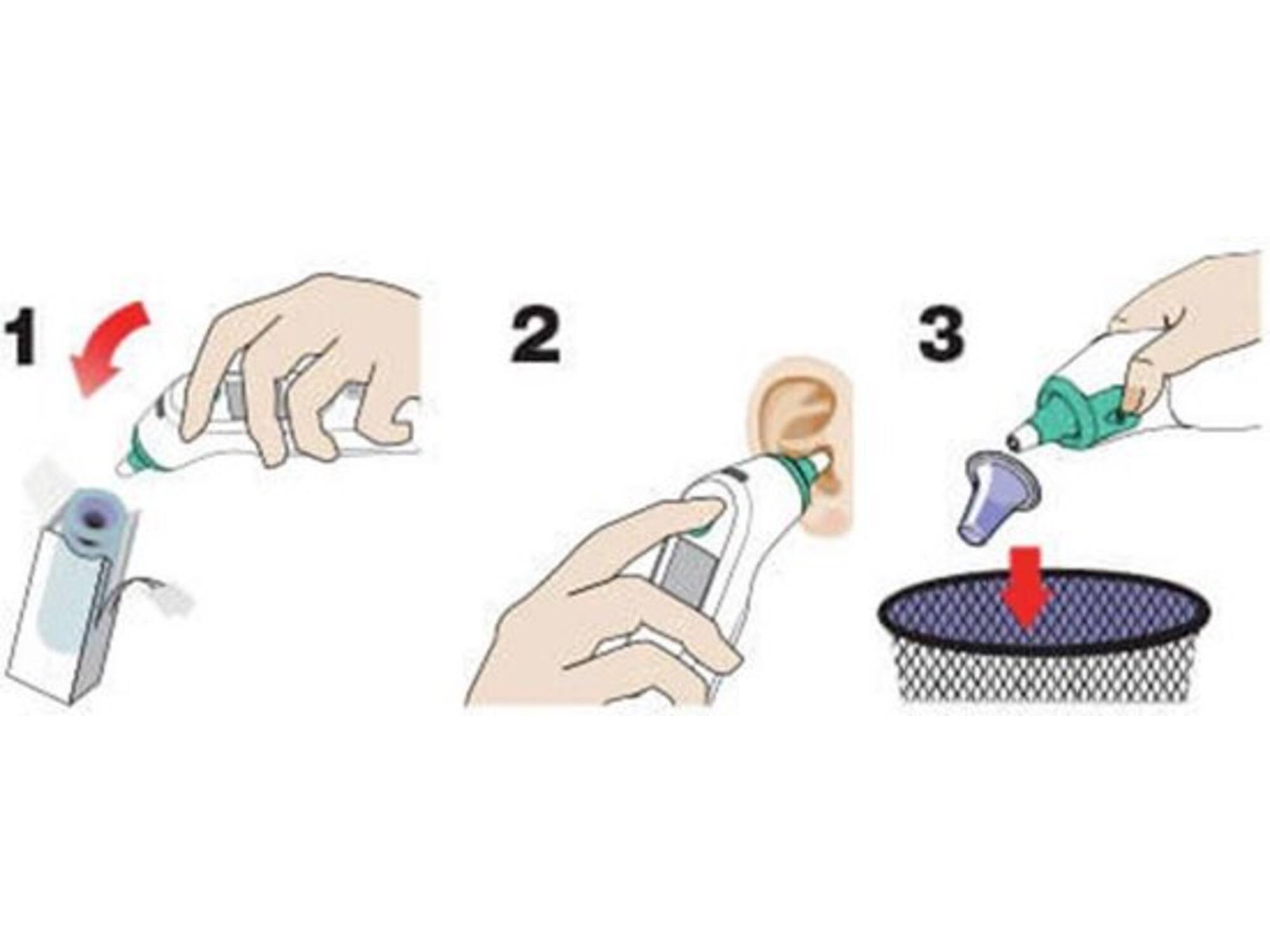 1

2

3