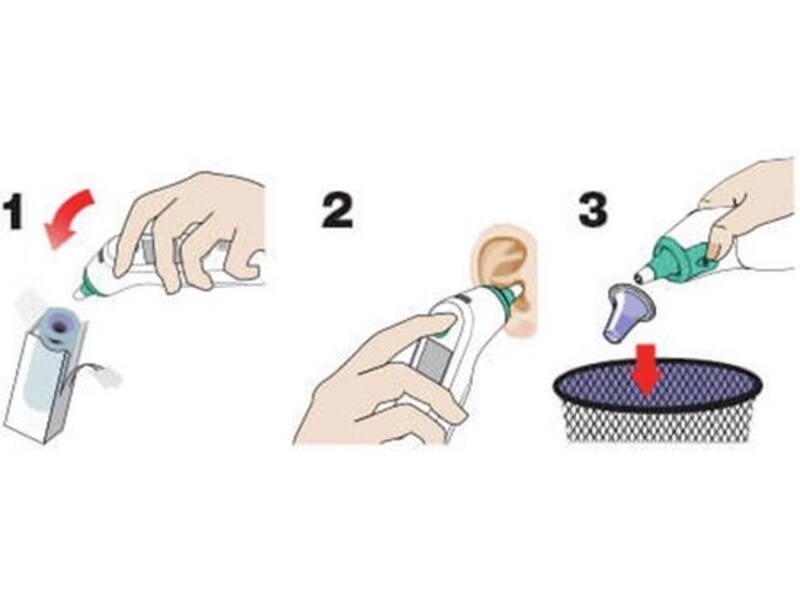 1

2

3